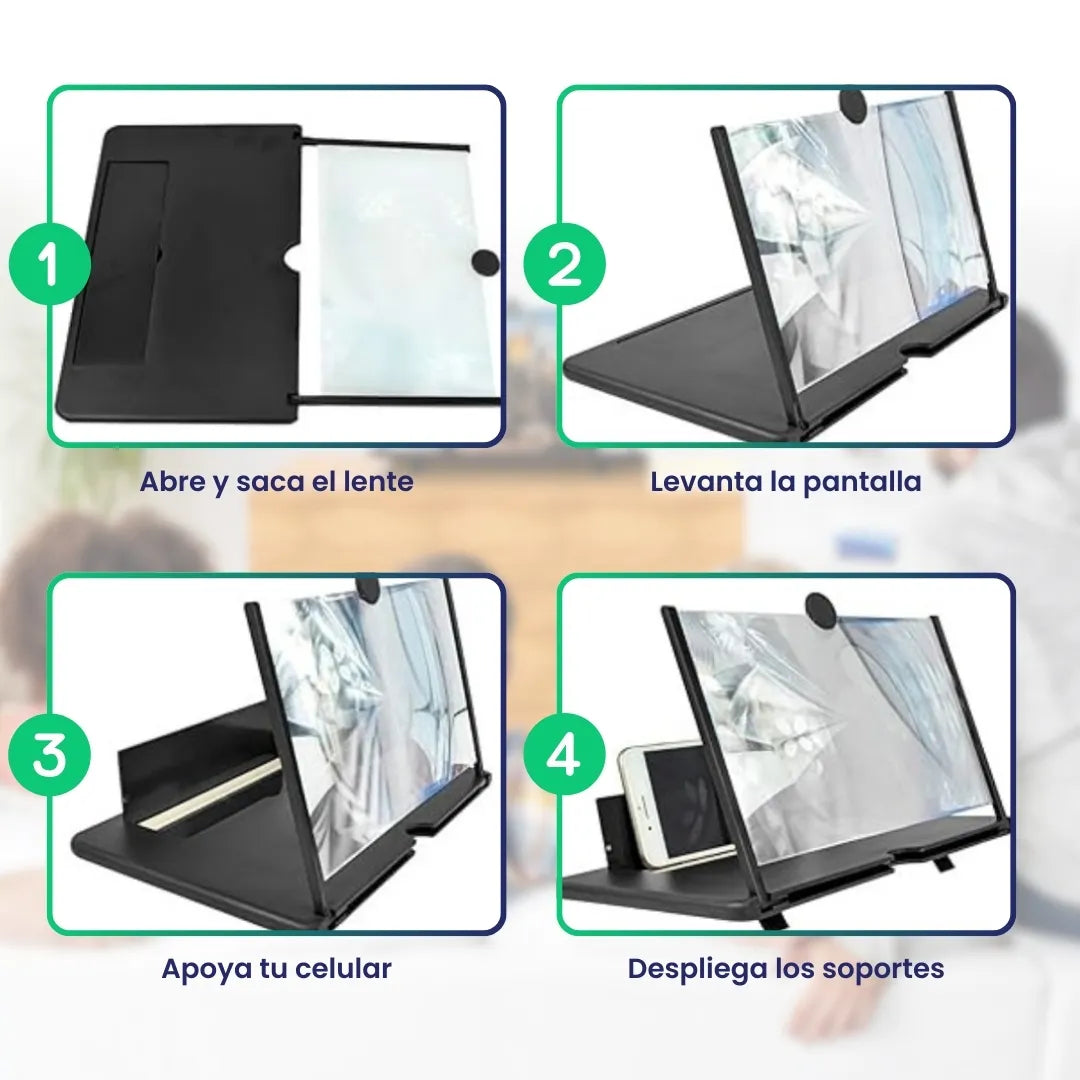 1

Abre y saca el lente

2

Levanta la pantalla

3

Apoya tu celular

4

Despliega los soportes