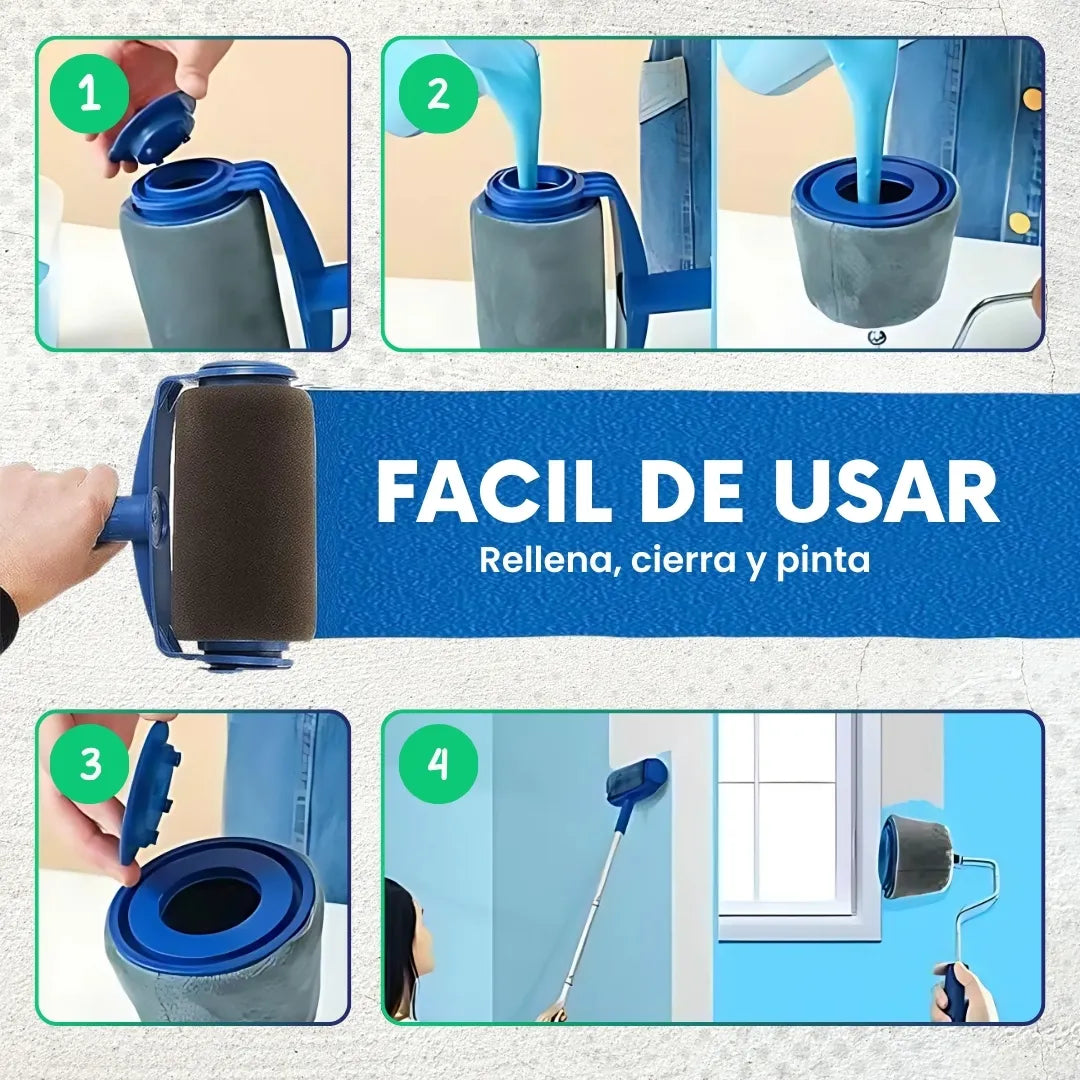 1

2

FACIL DE USAR
Rellena, cierra y pinta

3

4