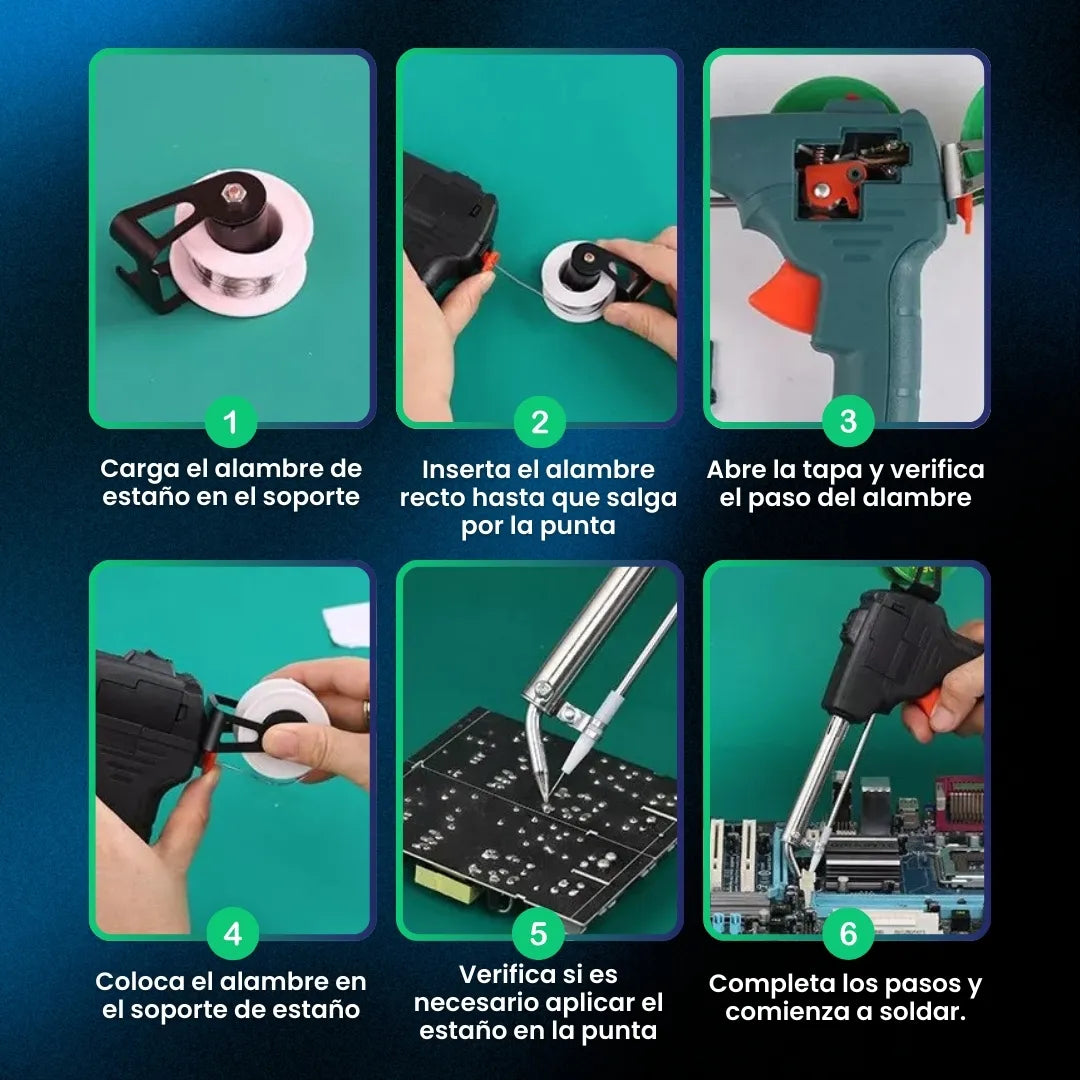 1

Carga el alambre de estaño en el soporte

2

Inserta el alambre recto hasta que salga por la punta

3

Abre la tapa y verifica el paso del alambre

4

Coloca el alambre en el soporte de estaño

5

Verifica si es necesario aplicar el estaño en la punta

6

Completa los pasos y comienza a soldar.