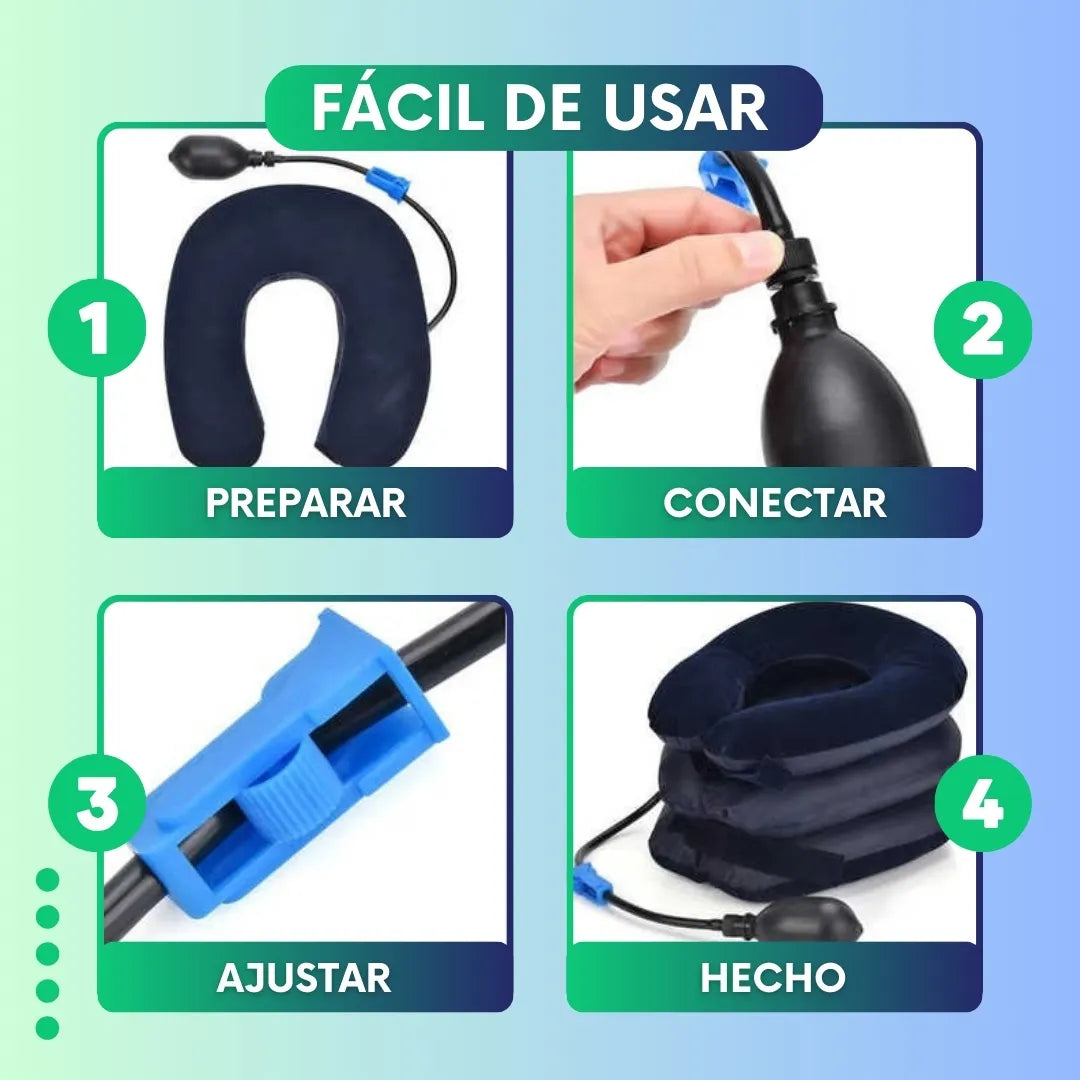 FÁCIL DE USAR

1

PREPARAR

2

CONECTAR

3

AJUSTAR

4

HECHO