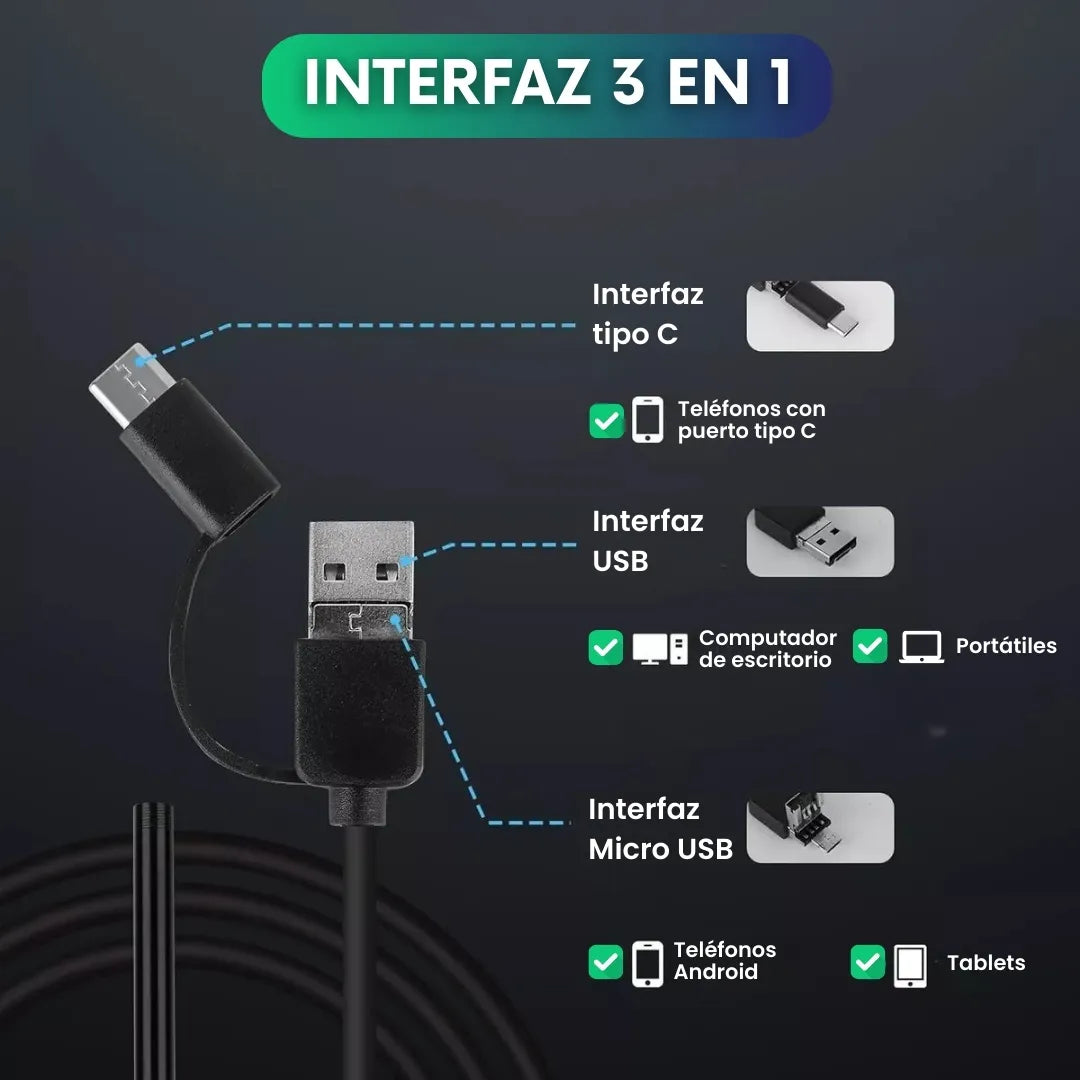 INTERFAZ 3 EN 1

Interfaz tipo C

Teléfonos con puerto tipo C

Interfaz USB

Computador de escritorio

Portátiles

Interfaz Micro USB

Teléfonos Android

Tablets