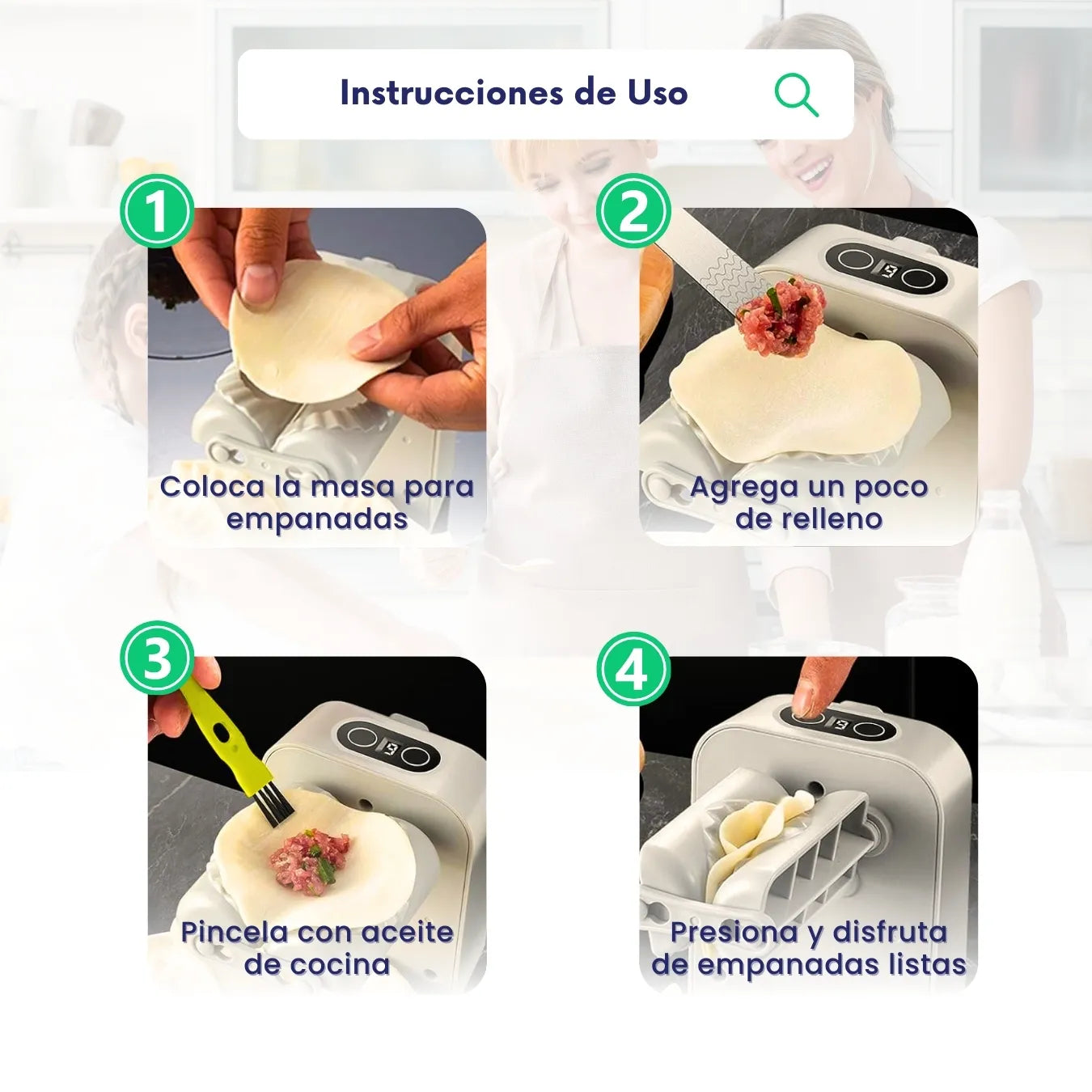 Instrucciones de Uso

1

Coloca la masa para empanadas

2

Agrega un poco de relleno

3

Pincela con aceite de cocina

4

Presiona y disfruta de empanadas listas