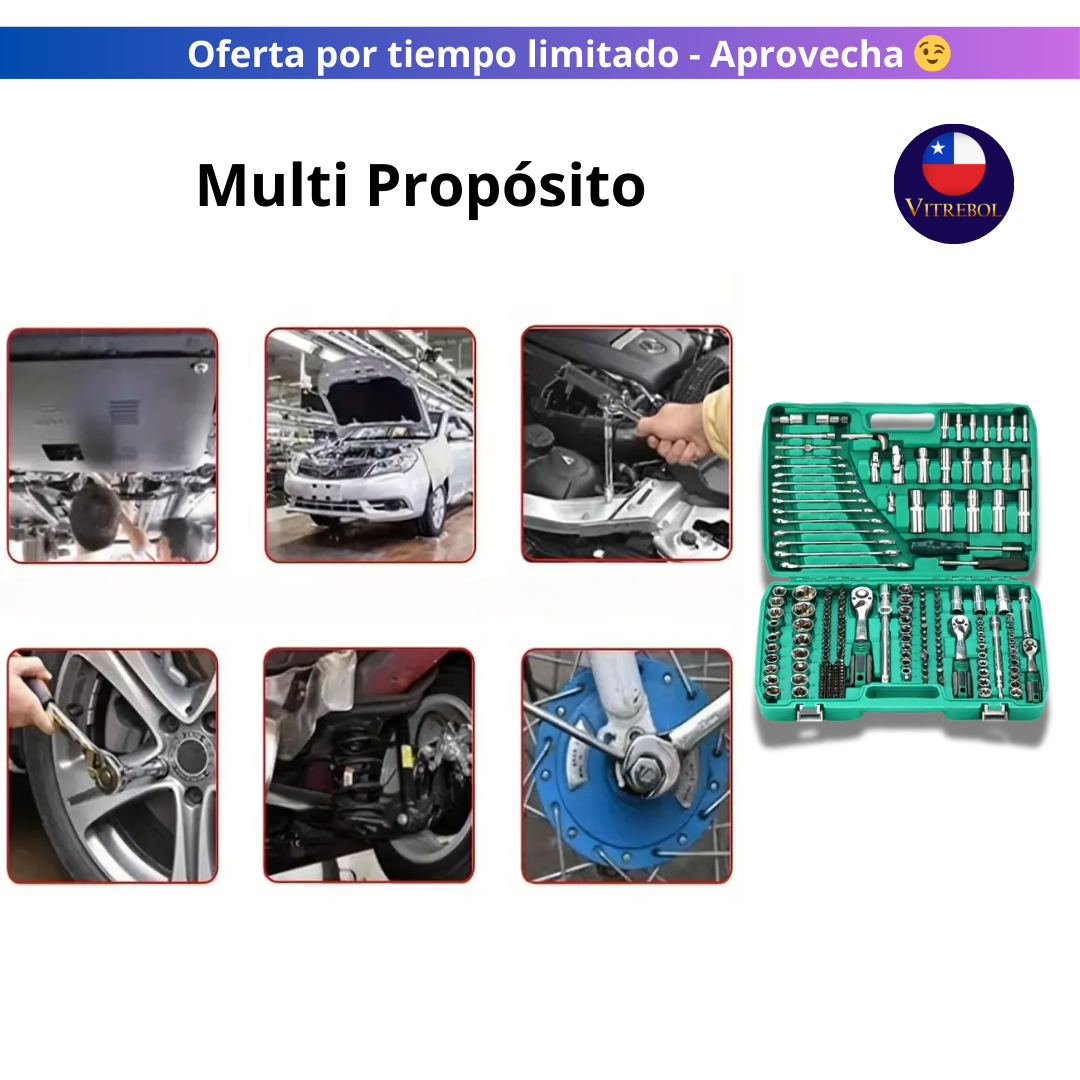 Oferta por tiempo limitado - Aprovecha 😉

Multi Propósito

VITREBOL